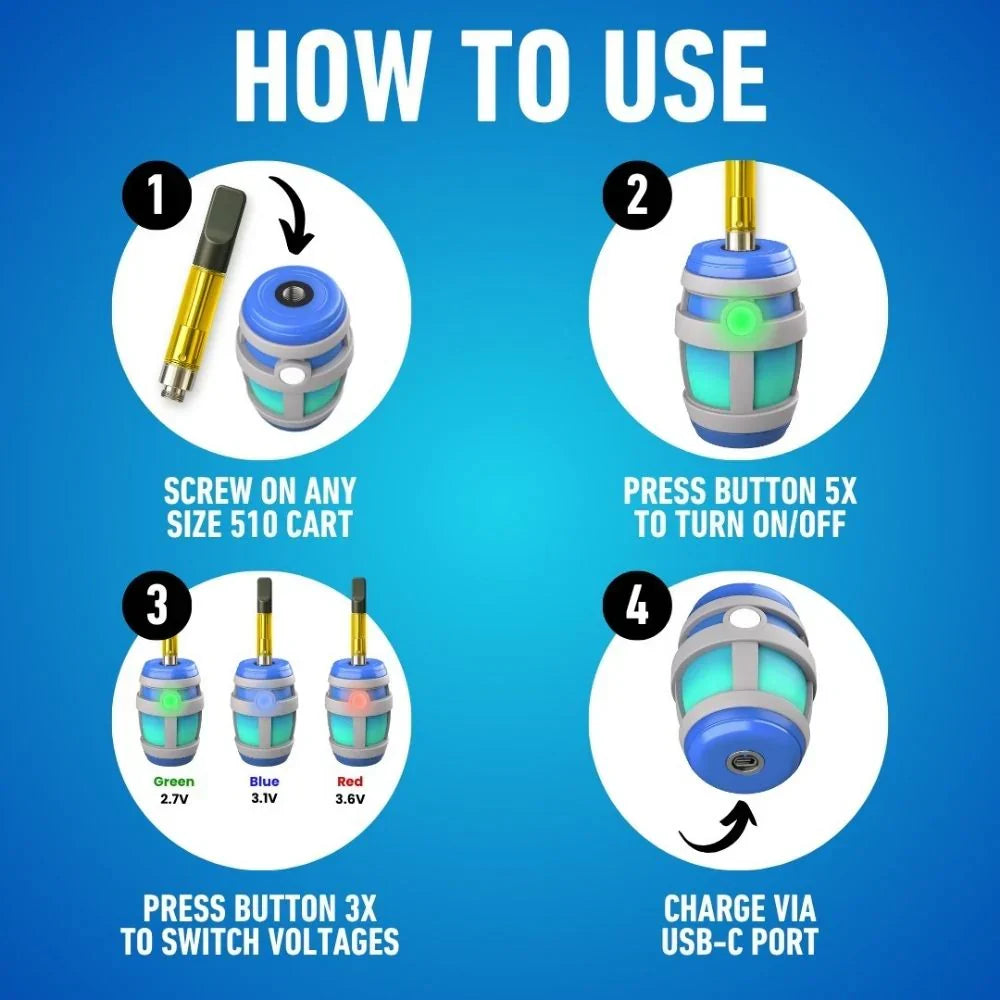 HOW TO USE

1

SCREW ON ANY SIZE 510 CART

2

PRESS BUTTON 5X TO TURN ON/OFF

3

Green 2.7V

Blue 3.1V

Red 3.6V

PRESS BUTTON 3X TO SWITCH VOLTAGES

4

CHARGE VIA USB-C PORT